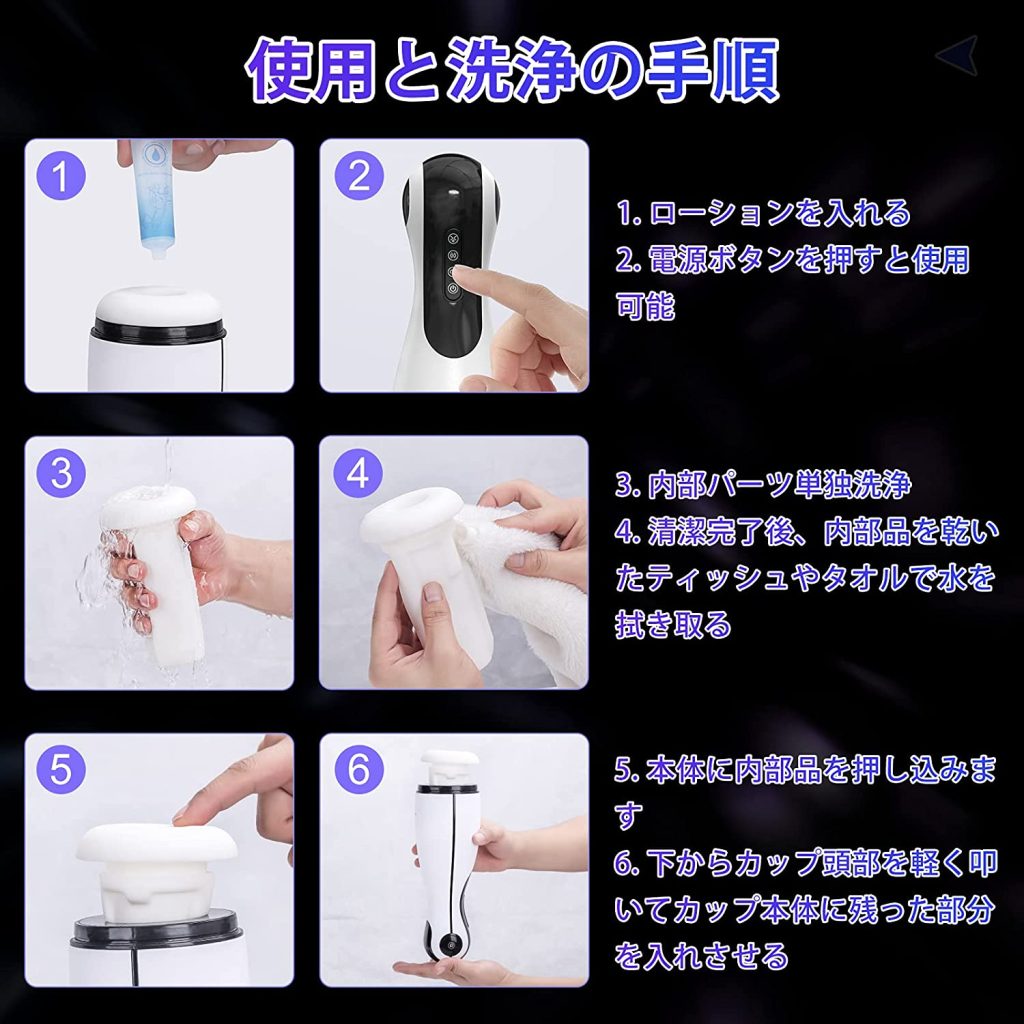 使用と洗浄の手順

1

2

1. ローションを入れる
2. 電源ボタンを押すと使用可能

3

4

3. 内部パーツ単独洗浄
4. 清潔完了後、内部品を乾いたティッシュやタオルで水を拭き取る

5

6

5. 本体に内部品を押し込みます
6. 下からカップ頭部を軽く叩いてカップ本体に残った部分を入れさせる